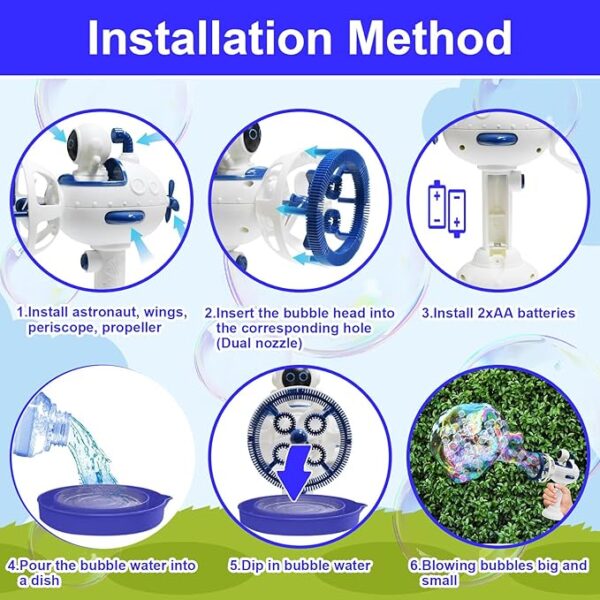 Installation Method

1.Install astronaut, wings, periscope, propeller

2.Insert the bubble head into the corresponding hole (Dual nozzle)

3.Install 2xAA batteries

4.Pour the bubble water into a dish

5.Dip in bubble water

6.Blowing bubbles big and small